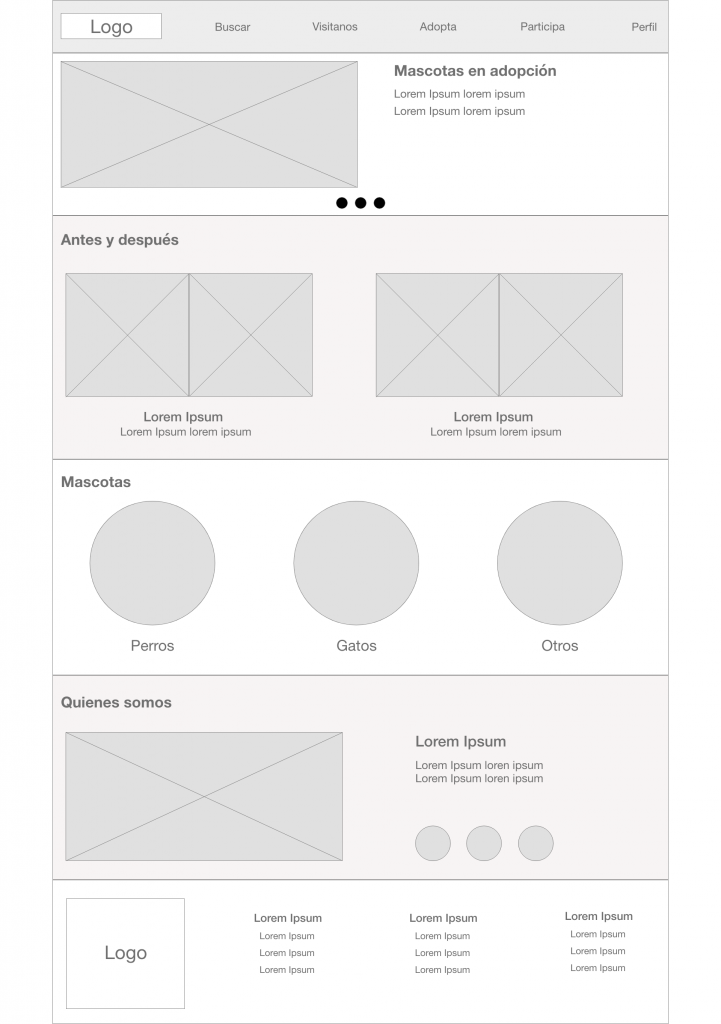 Logo Buscar Visitanos Adopta Participa Perfil

Mascotas en adopción
Lorem Ipsum lorem ipsum
Lorem Ipsum lorem ipsum

Antes y después

Lorem Ipsum
Lorem Ipsum lorem ipsum

Lorem Ipsum
Lorem Ipsum lorem ipsum

Mascotas

Perros

Gatos

Otros

Quienes somos

Lorem Ipsum
Lorem Ipsum loren ipsum
Lorem Ipsum loren ipsum

Logo

Lorem Ipsum
Lorem Ipsum
Lorem Ipsum
Lorem Ipsum

Lorem Ipsum
Lorem Ipsum
Lorem Ipsum
Lorem Ipsum

Lorem Ipsum
Lorem Ipsum
Lorem Ipsum
Lorem Ipsum